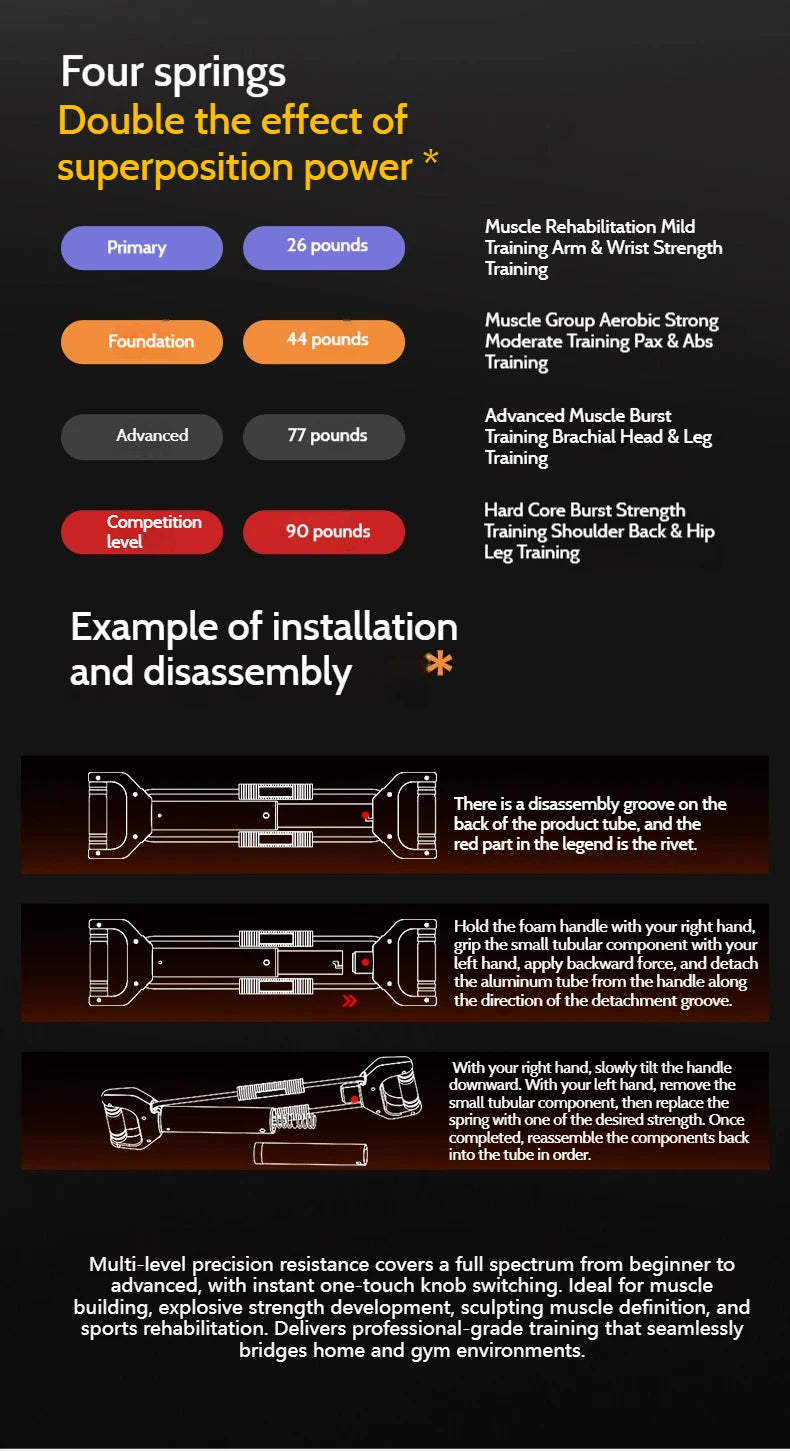 Four springs
Double the effect of superposition power *

Primary 26 pounds Muscle Rehabilitation Mild Training Arm & Wrist Strength Training

Foundation 44 pounds Muscle Group Aerobic Strong Moderate Training Pax & Abs Training

Advanced 77 pounds Advanced Muscle Burst Training Brachial Head & Leg Training

Competition level 90 pounds Hard Core Burst Strength Training Shoulder Back & Hip Leg Training

Example of installation and disassembly *

There is a disassembly groove on the back of the product tube, and the red part in the legend is the rivet.

Hold the foam handle with your right hand, grip the small tubular component with your left hand, apply backward force, and detach the aluminum tube from the handle along the direction of the detachment groove.

With your right hand, slowly tilt the handle downward. With your left hand, remove the small tubular component, then replace the spring with one of the desired strength. Once completed, reassemble the components back into the tube in order.

Multi-level precision resistance covers a full spectrum from beginner to advanced, with instant one-touch knob switching. Ideal for muscle building, explosive strength development, sculpting muscle definition, and sports rehabilitation. Delivers professional-grade training that seamlessly bridges home and gym environments.